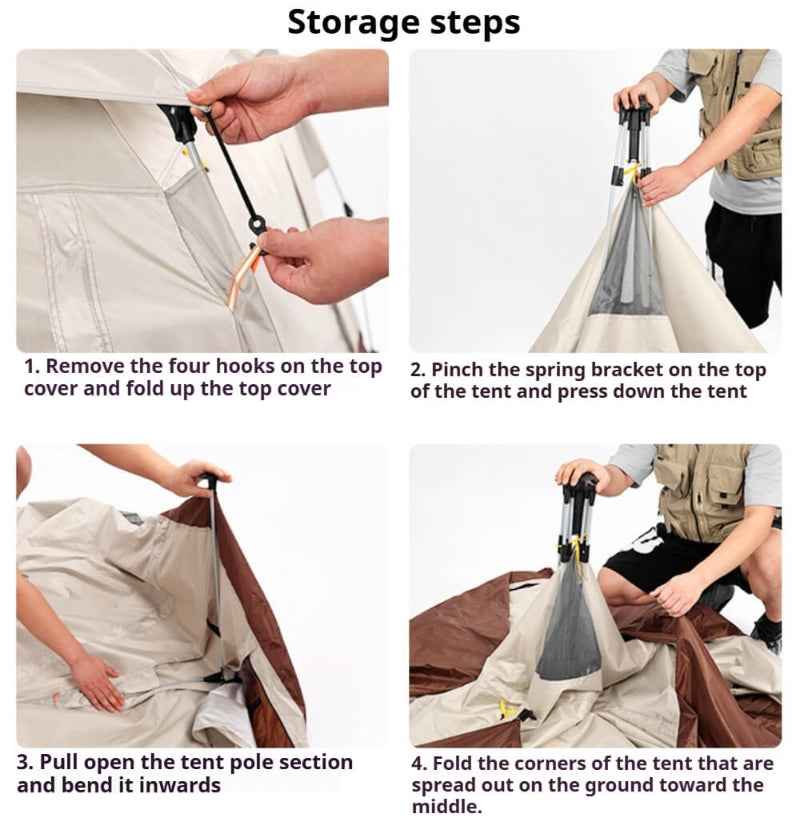 Storage steps

1. Remove the four hooks on the top cover and fold up the top cover

2. Pinch the spring bracket on the top of the tent and press down the tent

3. Pull open the tent pole section and bend it inwards

4. Fold the corners of the tent that are spread out on the ground toward the middle.