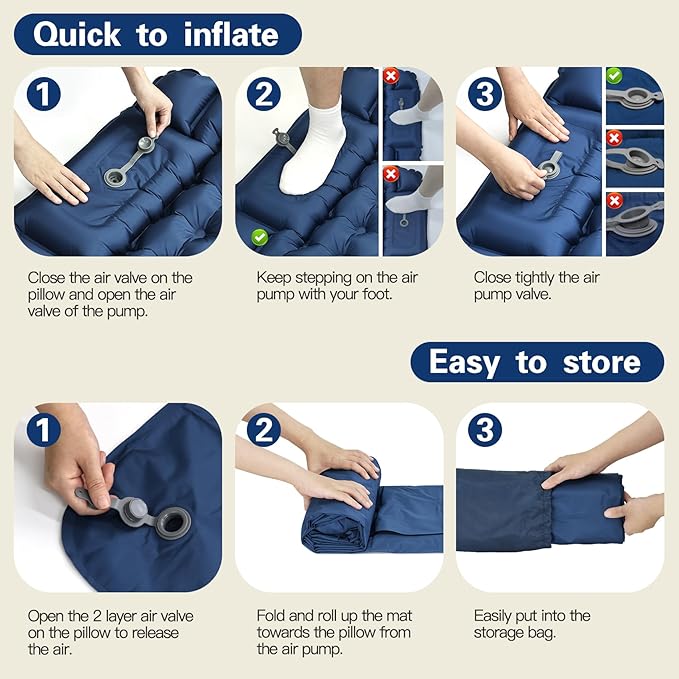 Quick to inflate

1

Close the air valve on the pillow and open the air valve of the pump.

2

Keep stepping on the air pump with your foot.

3

Close tightly the air pump valve.

Easy to store

1

Open the 2 layer air valve on the pillow to release the air.

2

Fold and roll up the mat towards the pillow from the air pump.

3

Easily put into the storage bag.